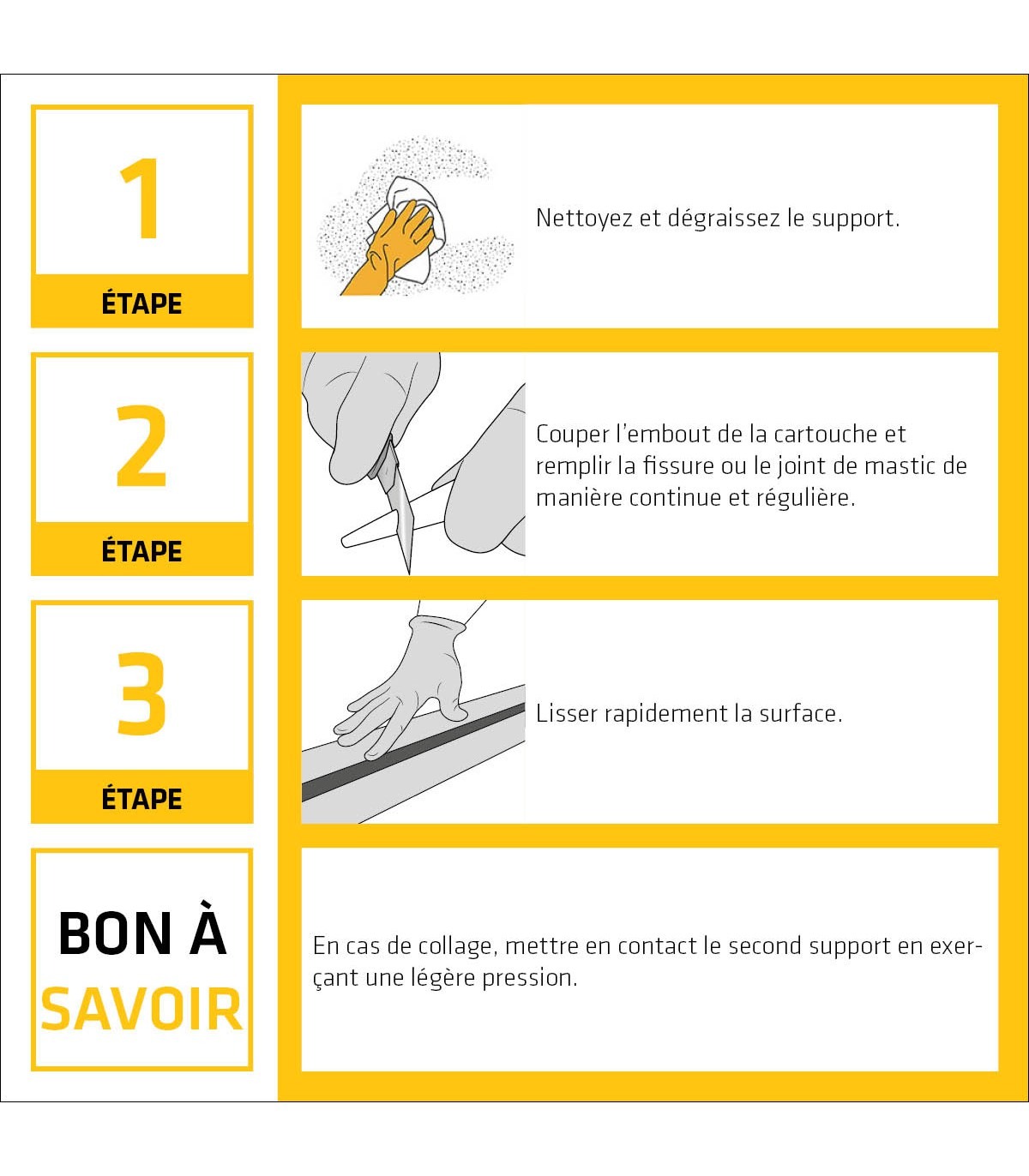 1
ÉTAPE

Nettoyez et dégraissez le support.

2
ÉTAPE

Couper l'embout de la cartouche et remplir la fissure ou le joint de mastic de manière continue et régulière.

3
ÉTAPE

Lisser rapidement la surface.

BON À SAVOIR

En cas de collage, mettre en contact le second support en exerçant une légère pression.